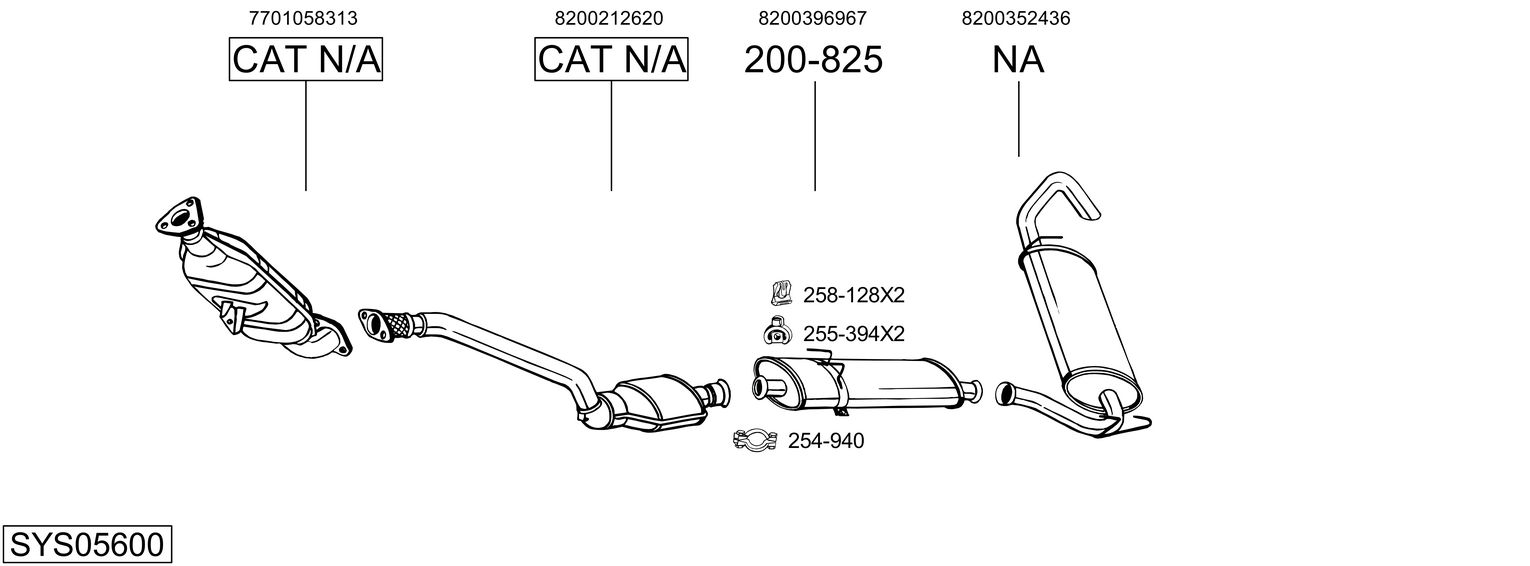 7701058313
CAT N/A

8200212620
CAT N/A

8200396967
200-825

8200352436
NA

258-128X2

255-394X2

254-940

SYS05600