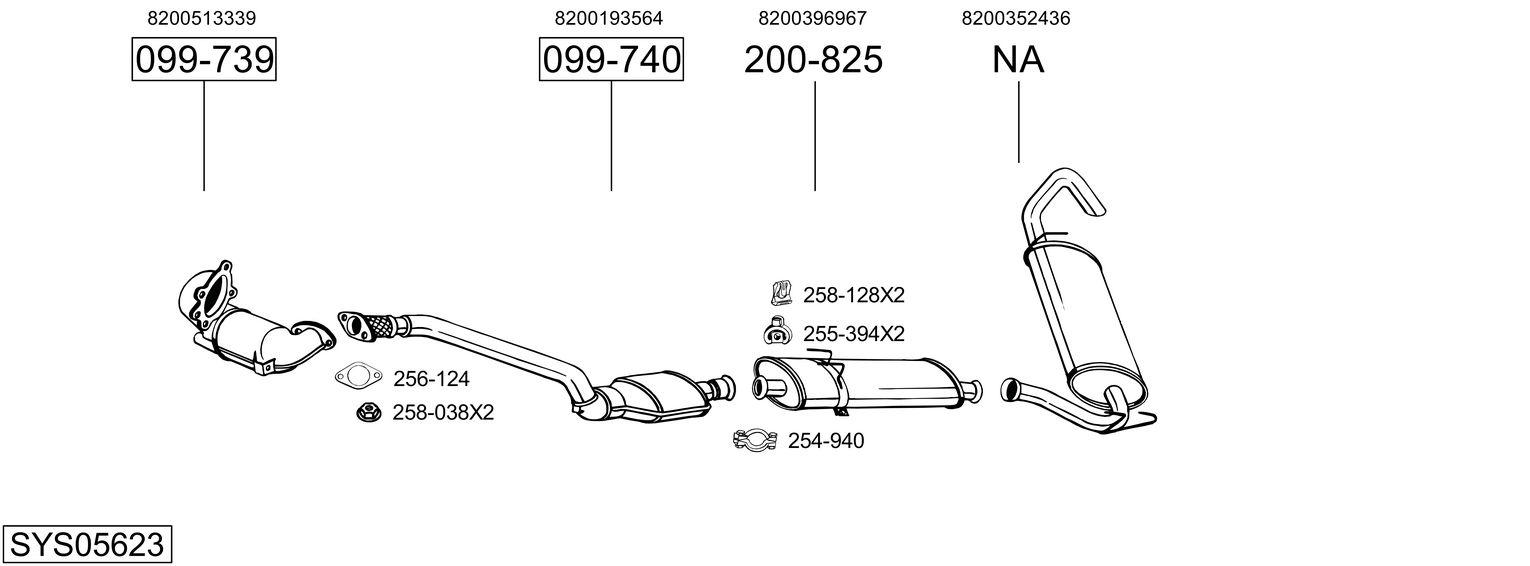 8200513339
099-739

8200193564
099-740

8200396967
200-825

8200352436
NA

258-128X2
255-394X2
256-124
258-038X2
254-940

SYS05623